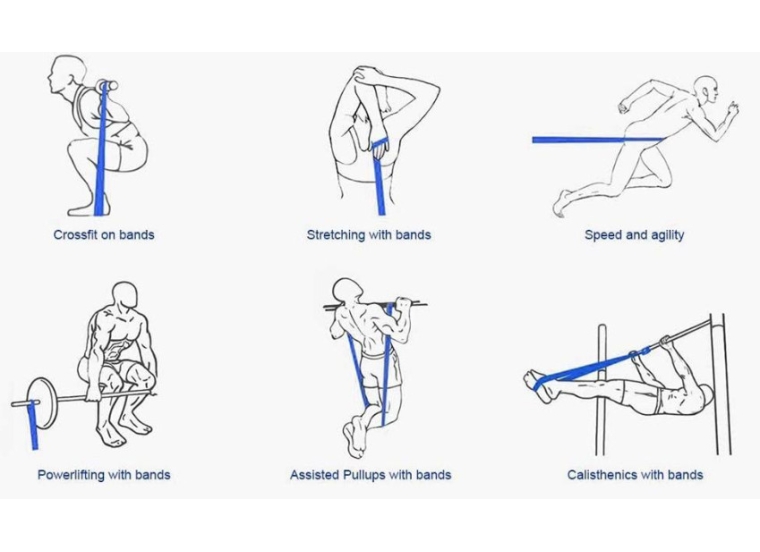 Crossfit on bands

Stretching with bands

Speed and agility

Powerlifting with bands

Assisted Pullups with bands

Calisthenics with bands